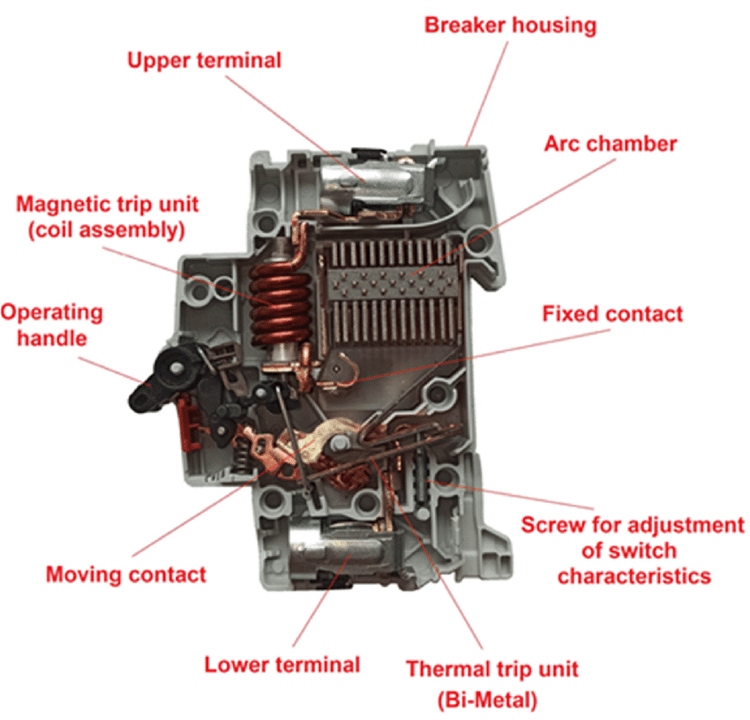 Breaker housing

Upper terminal

Arc chamber

Magnetic trip unit (coil assembly)

Operating handle

Fixed contact

Screw for adjustment of switch characteristics

Moving contact

Lower terminal

Thermal trip unit (Bi-Metal)